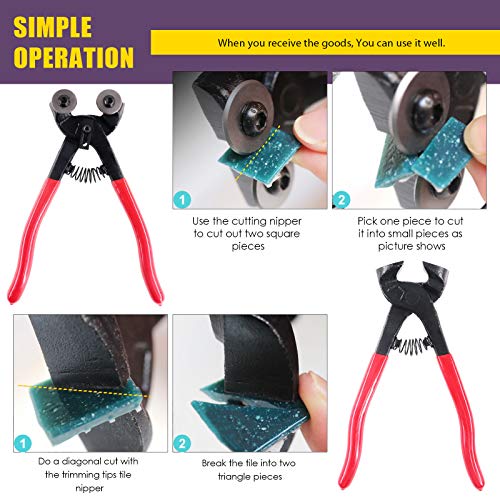 SIMPLE OPERATION

When you receive the goods, You can use it well.

1

Use the cutting nipper to cut out two square pieces

2

Pick one piece to cut it into small pieces as picture shows

1

Do a diagonal cut with the trimming tips tile nipper

2

Break the tile into two triangle pieces